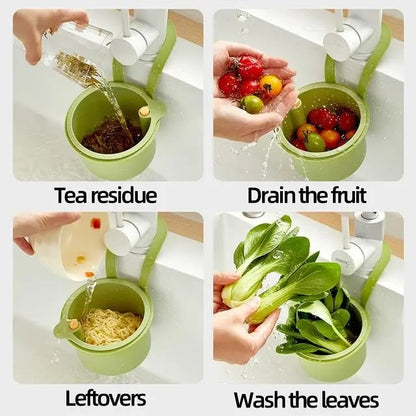 Tea residue

Drain the fruit

Leftovers

Wash the leaves