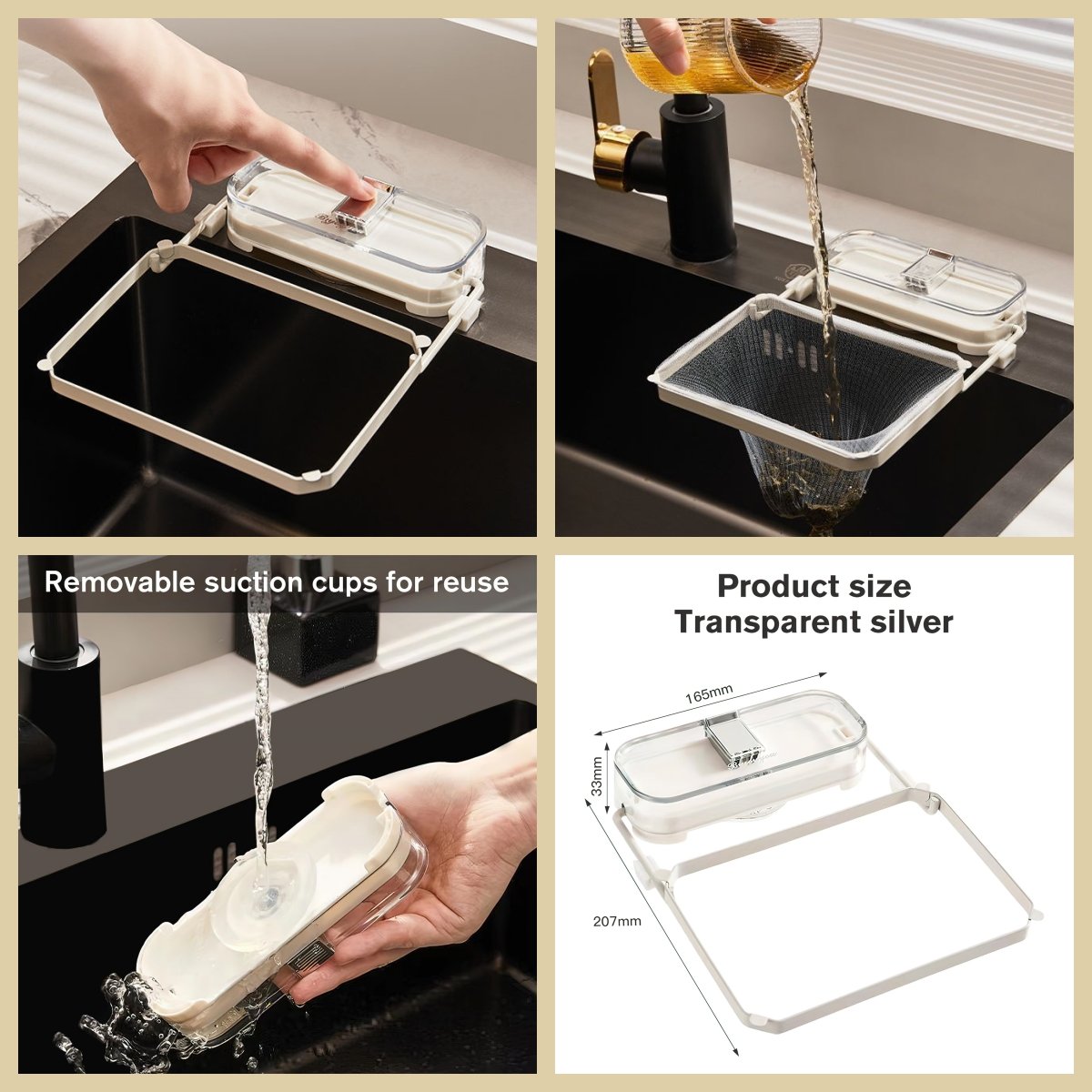 Removable suction cups for reuse

Product size
Transparent silver

165mm

33mm

207mm