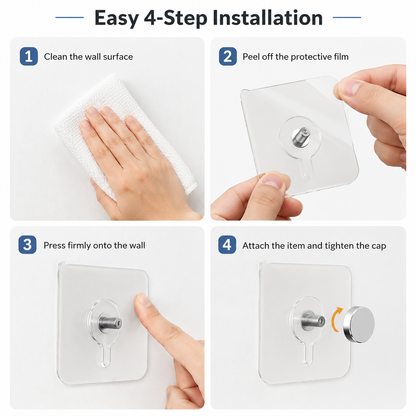 Easy 4-Step Installation

1 Clean the wall surface

2 Peel off the protective film

3 Press firmly onto the wall

4 Attach the item and tighten the cap