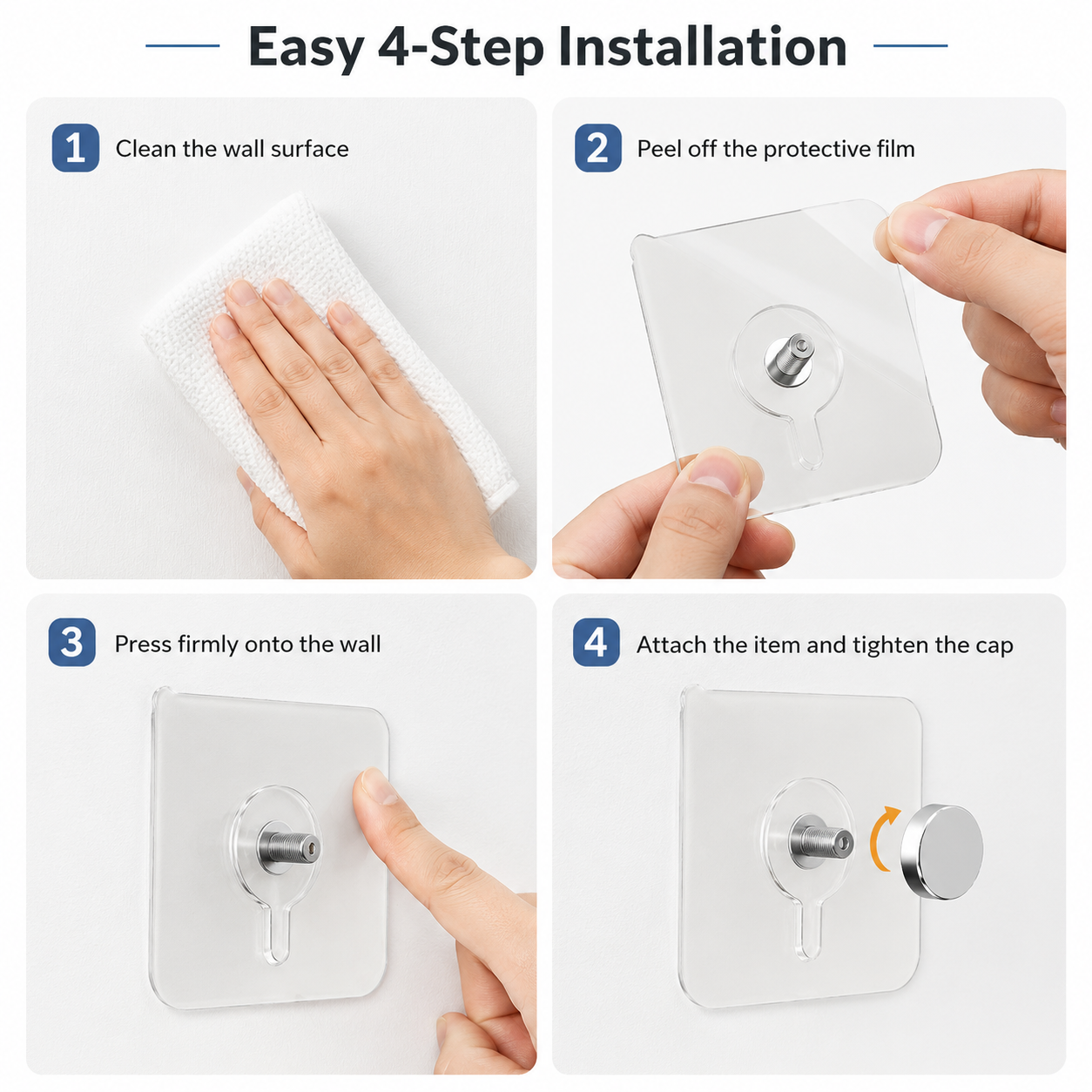 Easy 4-Step Installation

1 Clean the wall surface

2 Peel off the protective film

3 Press firmly onto the wall

4 Attach the item and tighten the cap