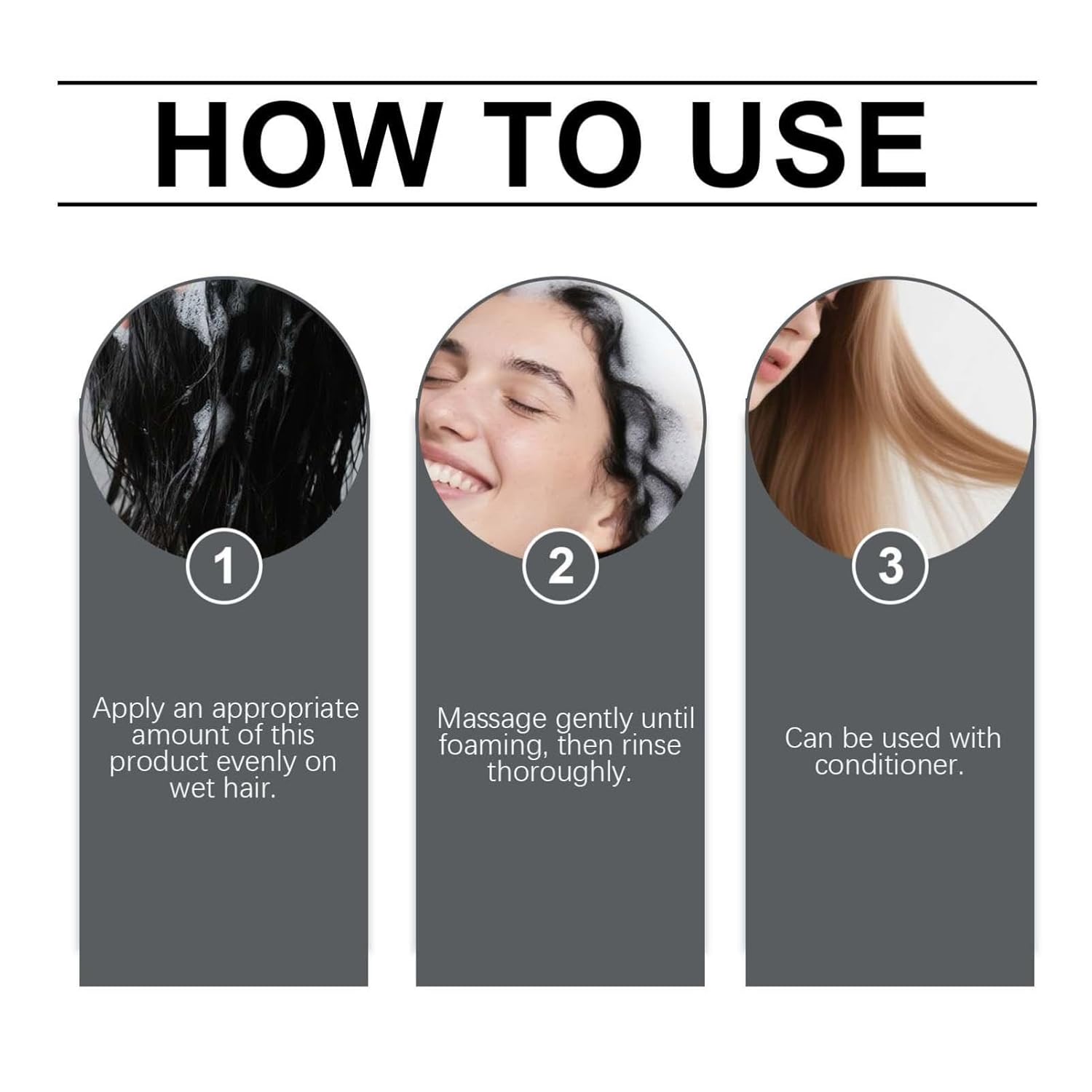 HOW TO USE

1

Apply an appropriate amount of this product evenly on wet hair.

2

Massage gently until foaming, then rinse thoroughly.

3

Can be used with conditioner.