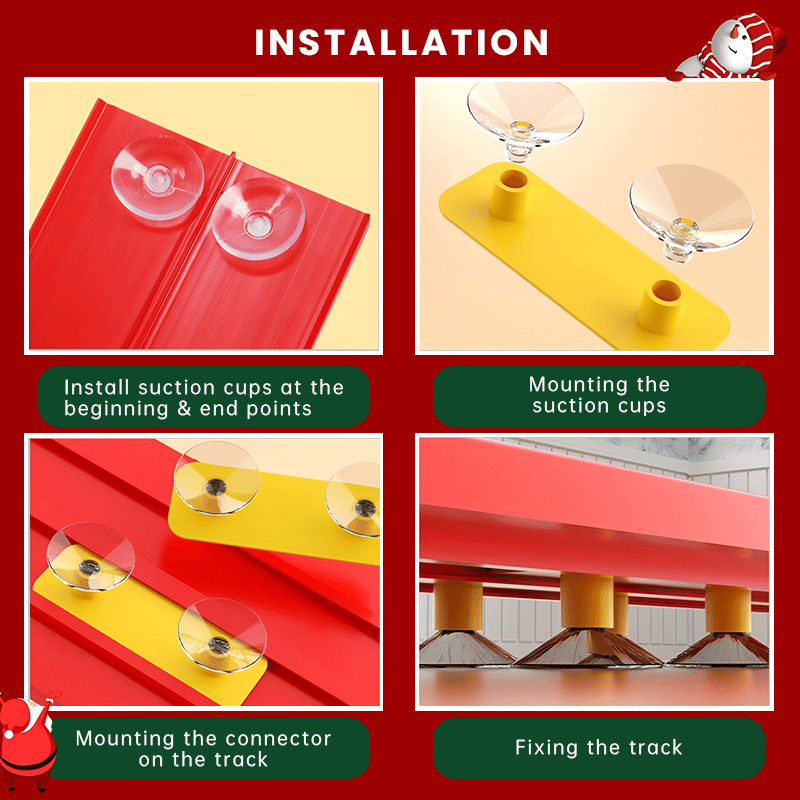 INSTALLATION

Install suction cups at the beginning & end points

Mounting the suction cups

Mounting the connector on the track

Fixing the track