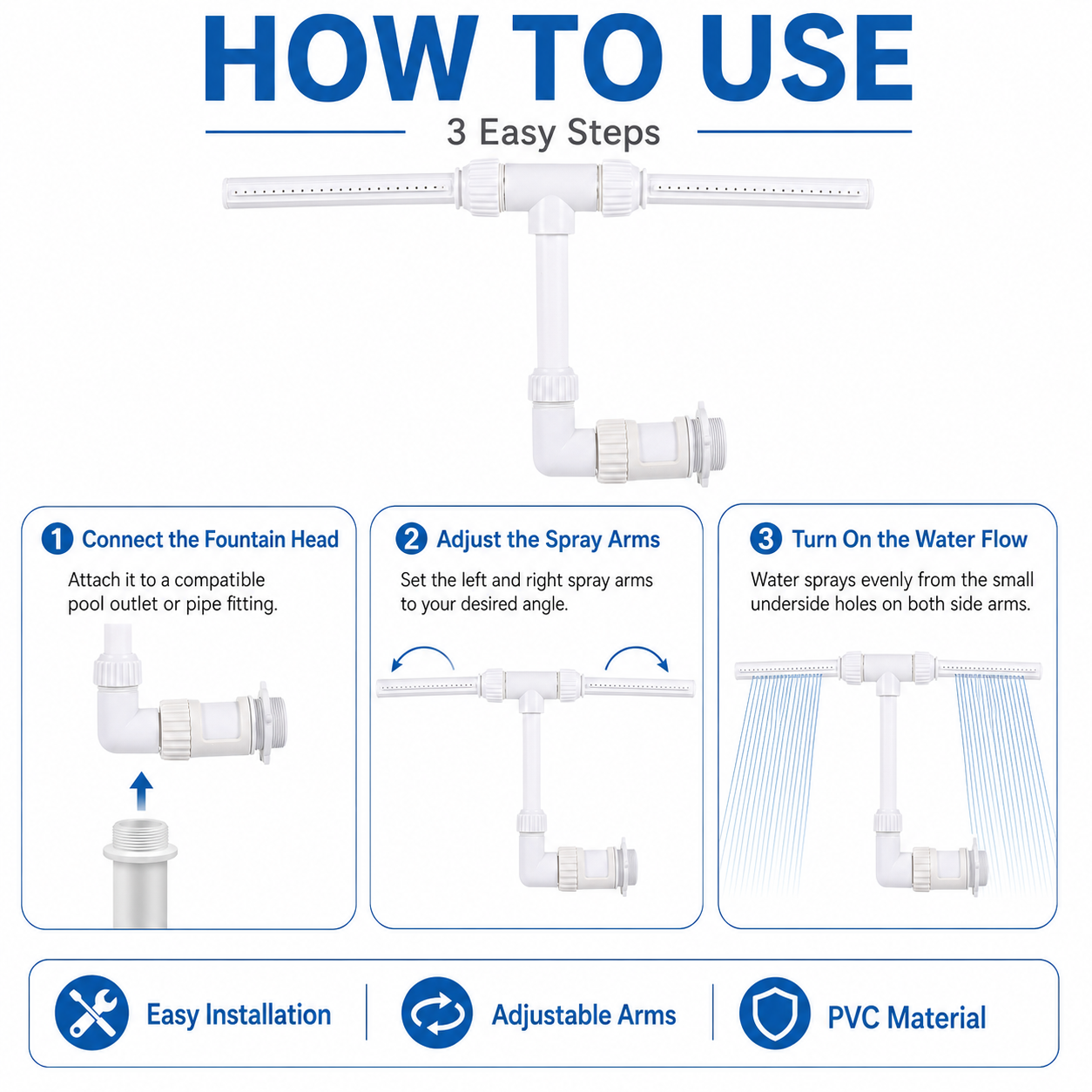 HOW TO USE

3 Easy Steps

1 Connect the Fountain Head

Attach it to a compatible pool outlet or pipe fitting.

2 Adjust the Spray Arms

Set the left and right spray arms to your desired angle.

3 Turn On the Water Flow

Water sprays evenly from the small underside holes on both side arms.

Easy Installation

Adjustable Arms

PVC Material