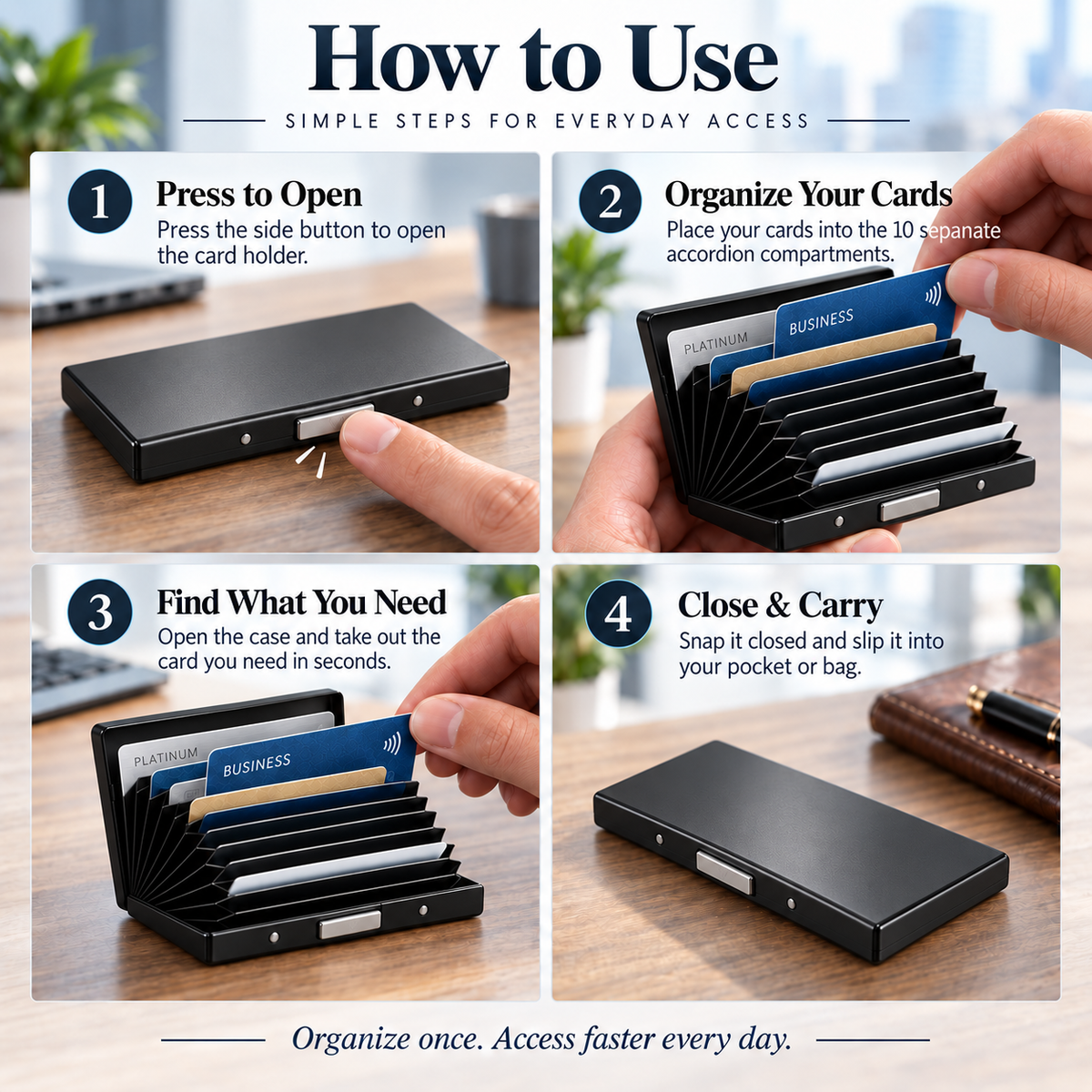 How to Use

SIMPLE STEPS FOR EVERYDAY ACCESS

1 Press to Open
Press the side button to open the card holder.

2 Organize Your Cards
Place your cards into the 10 sepanate accordion compartments.

PLATINUM
BUSINESS

3 Find What You Need
Open the case and take out the card you need in seconds.

PLATINUM
BUSINESS

4 Close & Carry
Snap it closed and slip it into your pocket or bag.

Organize once. Access faster every day.