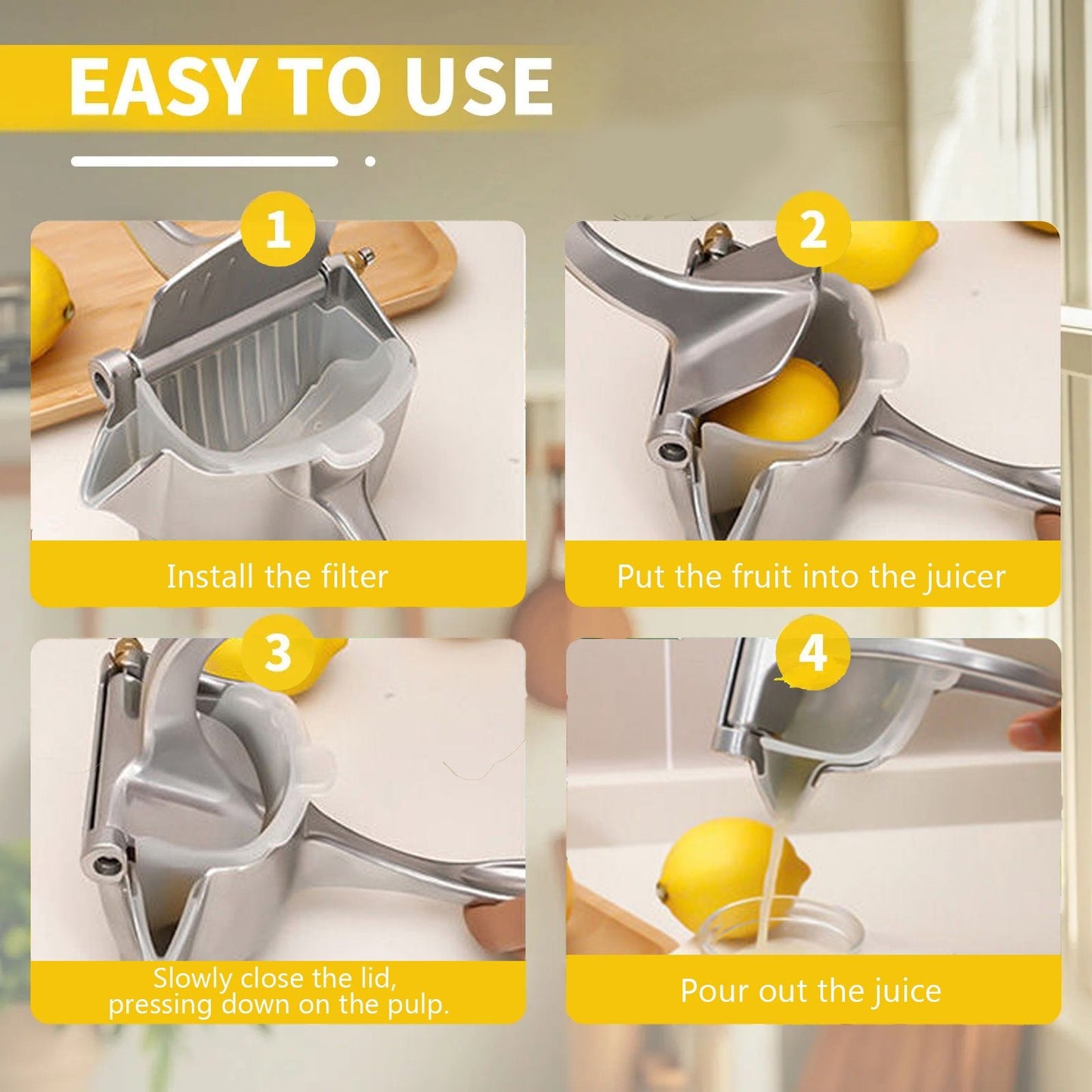 EASY TO USE

1

Install the filter

2

Put the fruit into the juicer

3

Slowly close the lid, pressing down on the pulp.

4

Pour out the juice