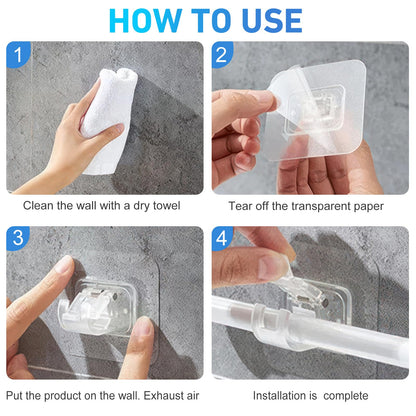 HOW TO USE

1

Clean the wall with a dry towel

2

Tear off the transparent paper

3

Put the product on the wall. Exhaust air

4

Installation is complete