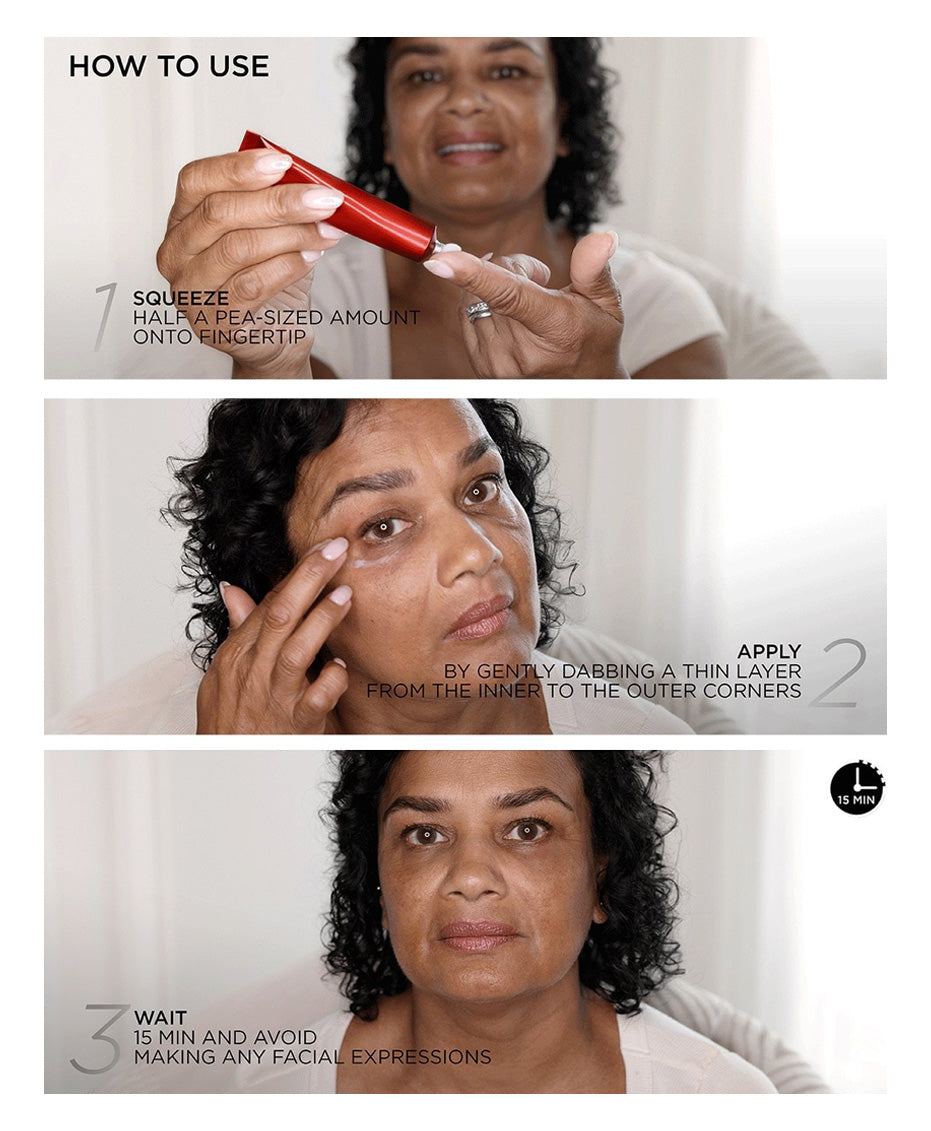 HOW TO USE

1 SQUEEZE
HALF A PEA-SIZED AMOUNT ONTO FINGERTIP

APPLY
BY GENTLY DABBING A THIN LAYER FROM THE INNER TO THE OUTER CORNERS 2

15 MIN

3 WAIT
15 MIN AND AVOID MAKING ANY FACIAL EXPRESSIONS