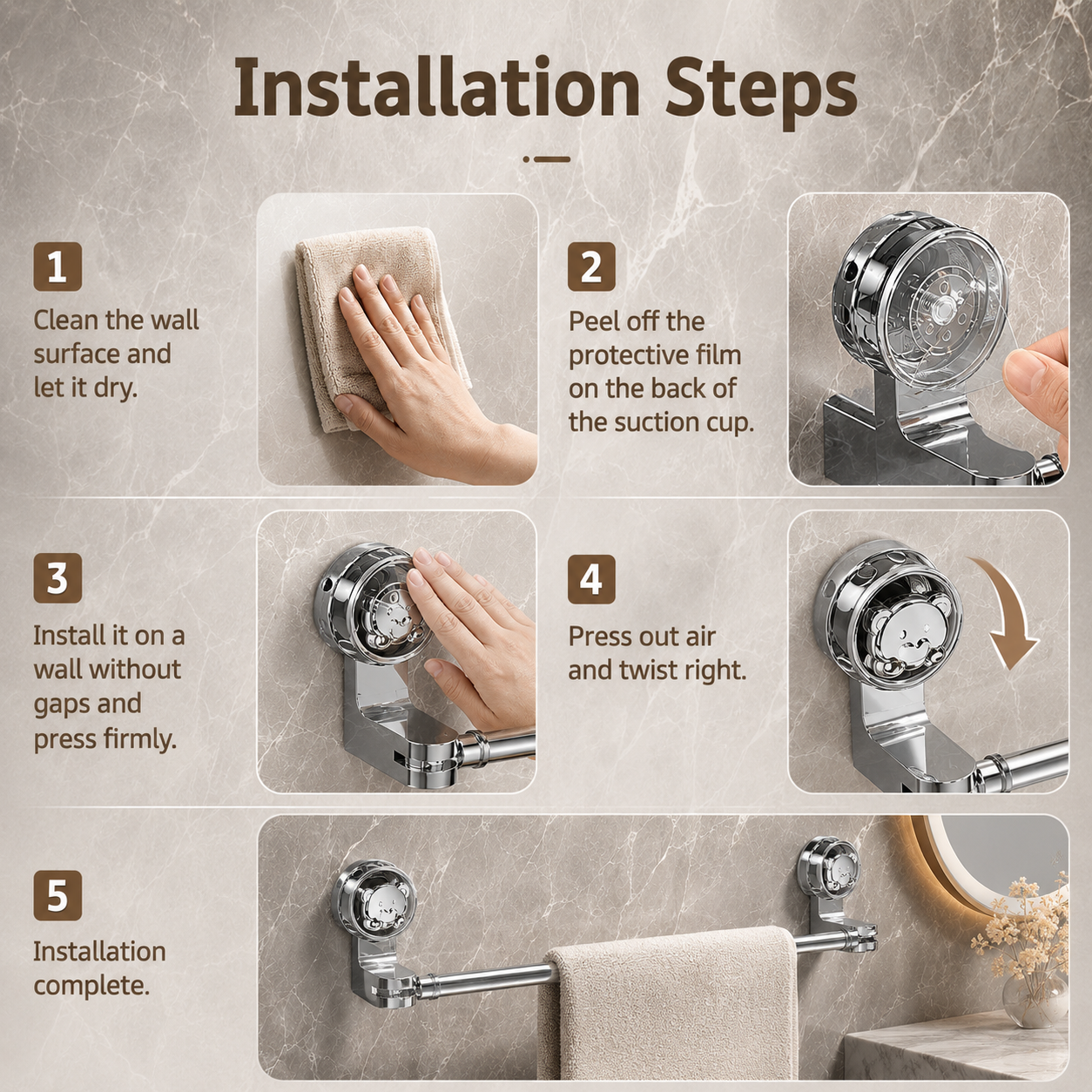 Installation Steps

1
Clean the wall surface and let it dry.

2
Peel off the protective film on the back of the suction cup.

3
Install it on a wall without gaps and press firmly.

4
Press out air and twist right.

5
Installation complete.