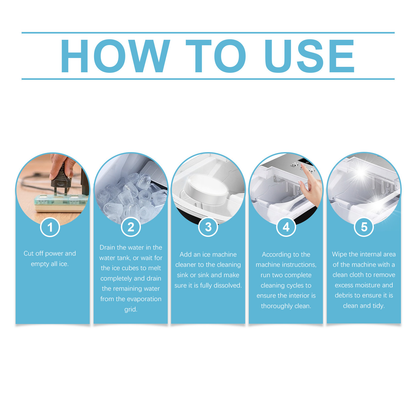 HOW TO USE

1
Cut off power and empty all ice.

2
Drain the water in the water tank, or wait for the ice cubes to melt completely and drain the remaining water from the evaporation grid.

3
Add an ice machine cleaner to the cleaning sink or sink and make sure it is fully dissolved.

4
According to the machine instructions, run two complete cleaning cycles to ensure the interior is thoroughly clean.

5
Wipe the internal area of the machine with a clean cloth to remove excess moisture and debris to ensure it is clean and tidy.