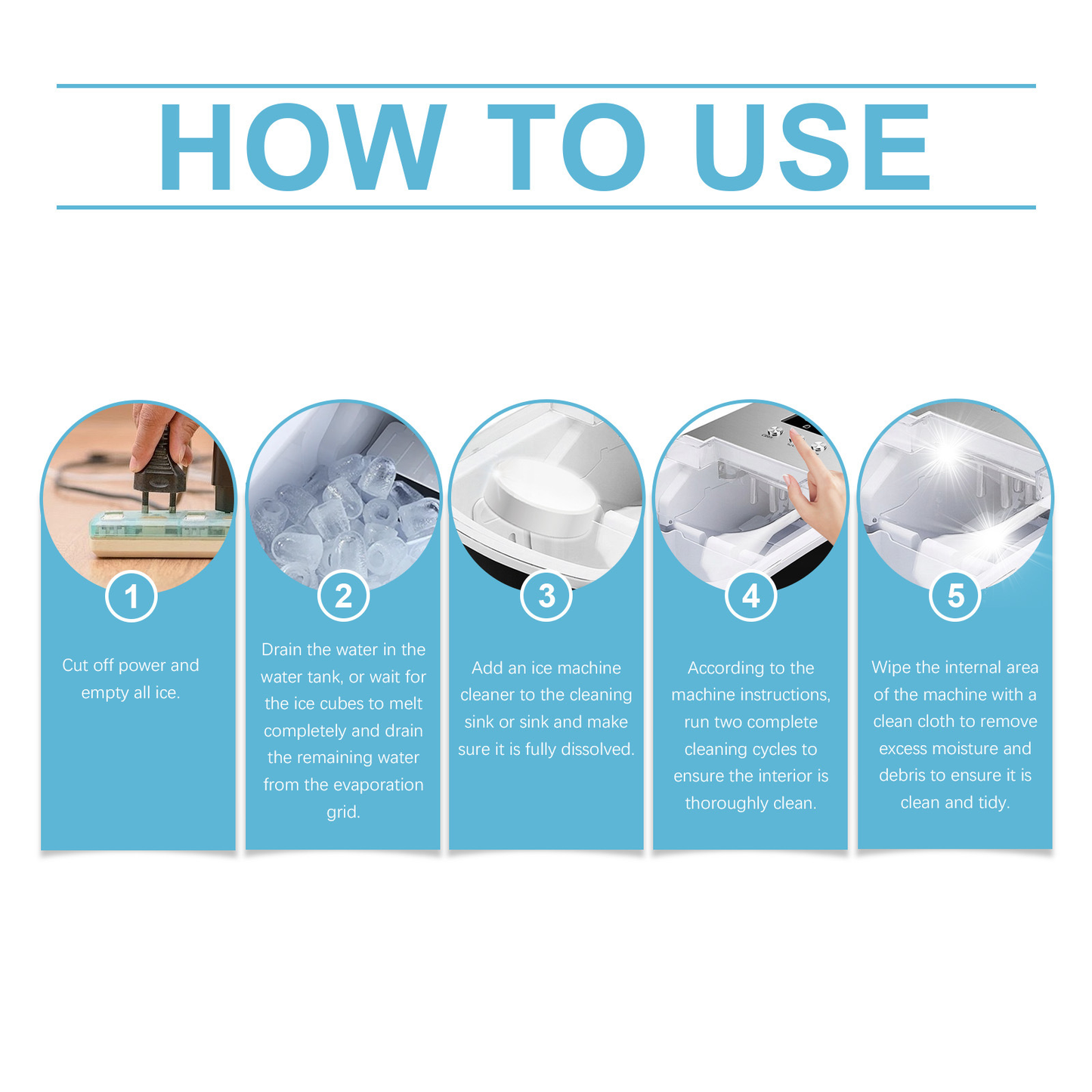 HOW TO USE

1

Cut off power and empty all ice.

2

Drain the water in the water tank, or wait for the ice cubes to melt completely and drain the remaining water from the evaporation grid.

3

Add an ice machine cleaner to the cleaning sink or sink and make sure it is fully dissolved.

4

According to the machine instructions, run two complete cleaning cycles to ensure the interior is thoroughly clean.

5

Wipe the internal area of the machine with a clean cloth to remove excess moisture and debris to ensure it is clean and tidy.